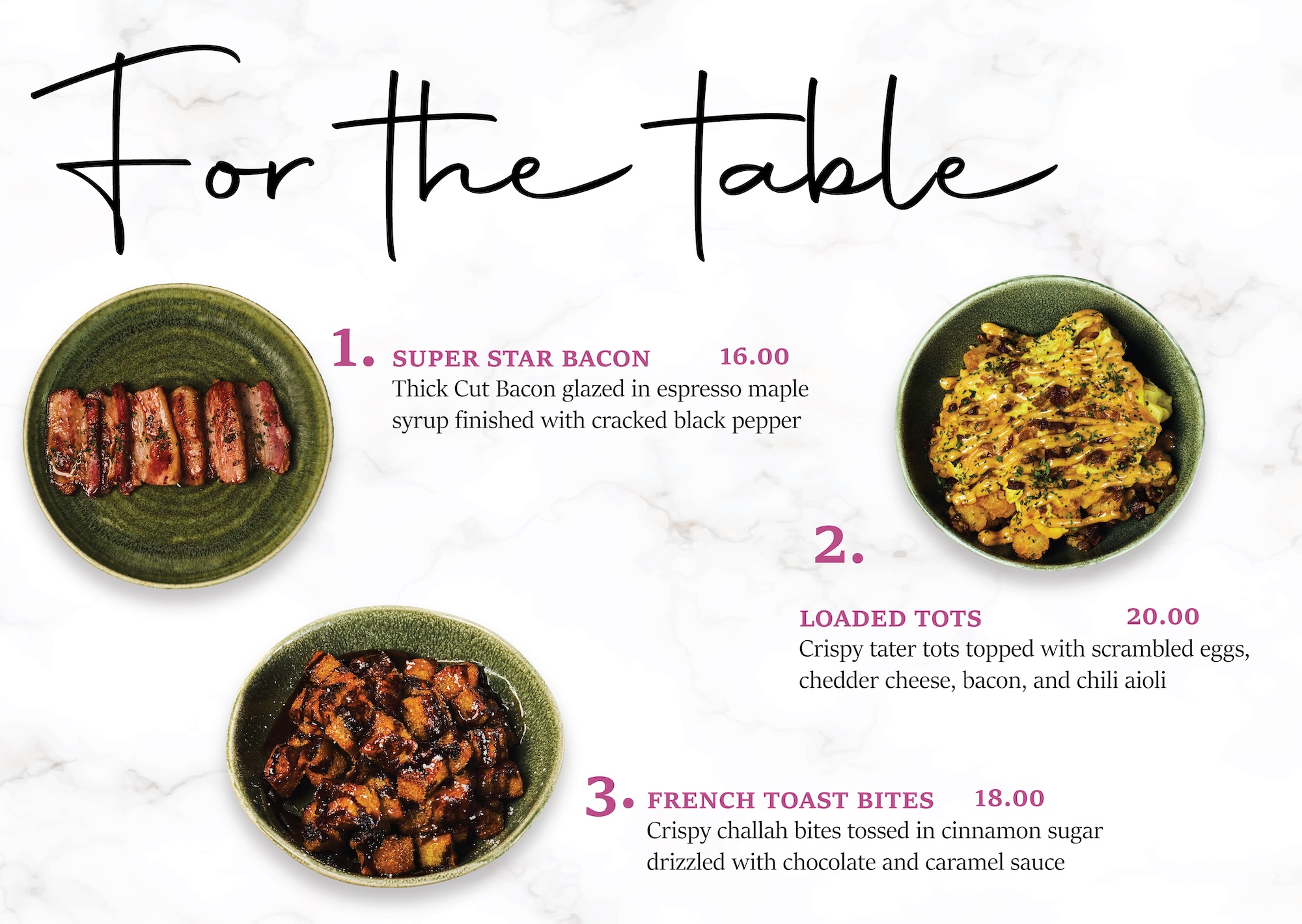 For the table

1. SUPER STAR BACON 16.00
Thick Cut Bacon glazed in espresso maple syrup finished with cracked black pepper

2.

LOADED TOTS 20.00
Crispy tater tots topped with scrambled eggs, chedder cheese, bacon, and chili aioli

3. FRENCH TOAST BITES 18.00
Crispy challah bites tossed in cinnamon sugar drizzled with chocolate and caramel sauce